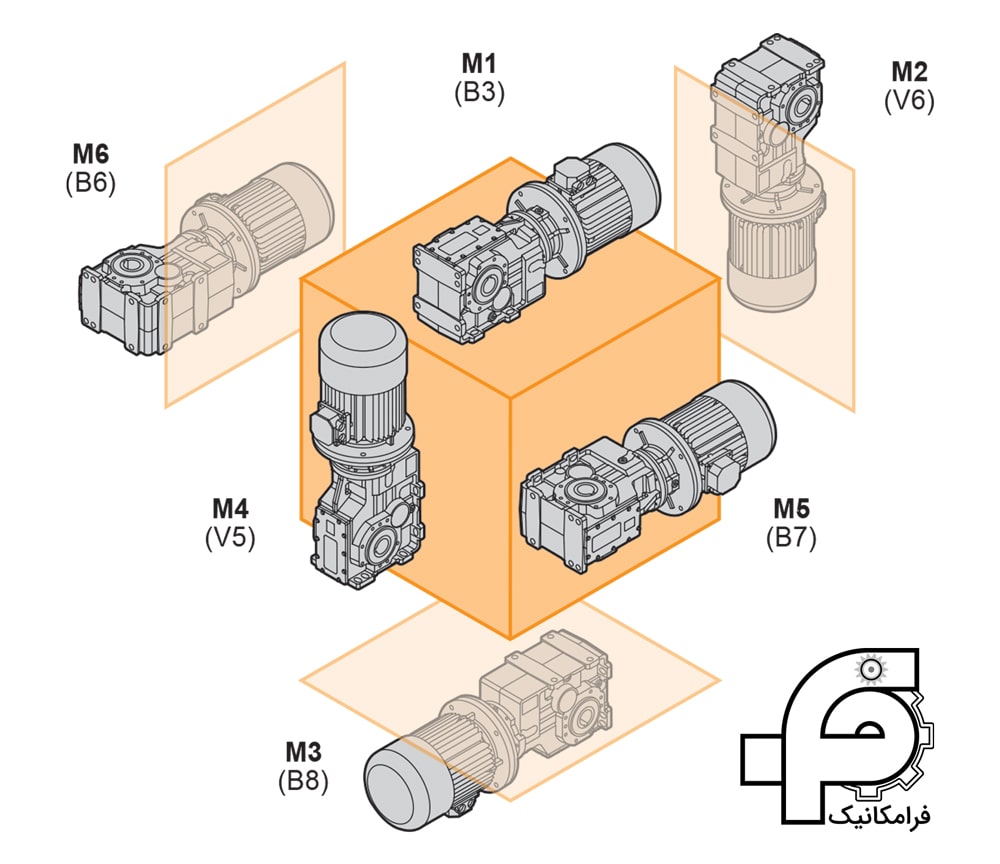 M1
(B3)

M2
(V6)

M6
(B6)

M4
(V5)

M5
(B7)

M3
(B8)

فرامکانیک