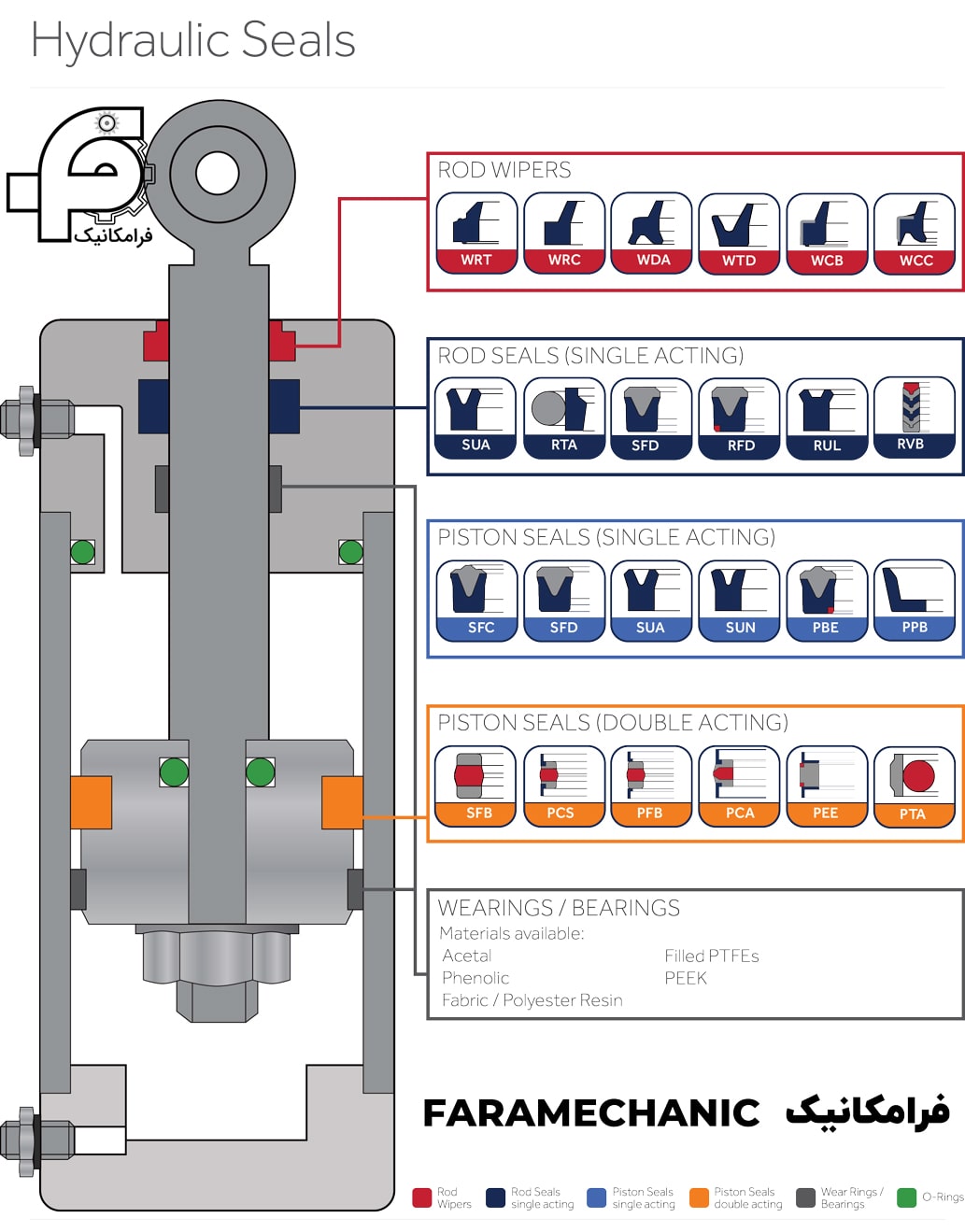 Hydraulic Seals

فرامکانیک

ROD WIPERS

WRT WRC WDA WTD WCB WCC

ROD SEALS (SINGLE ACTING)

SUA RTA SFD RFD RUL RVB

PISTON SEALS (SINGLE ACTING)

SFC SFD SUA SUN PBE PPB

PISTON SEALS (DOUBLE ACTING)

SFB PCS PFB PCA PEE PTA

WEARINGS / BEARINGS

Materials available:

Acetal
Phenolic
Fabric / Polyester Resin

Filled PTFEs
PEEK

FARAMECHANIC فرامکانیک

Rod Wipers
Rod Seals single acting
Piston Seals single acting
Piston Seals double acting
Wear Rings / Bearings
O-Rings